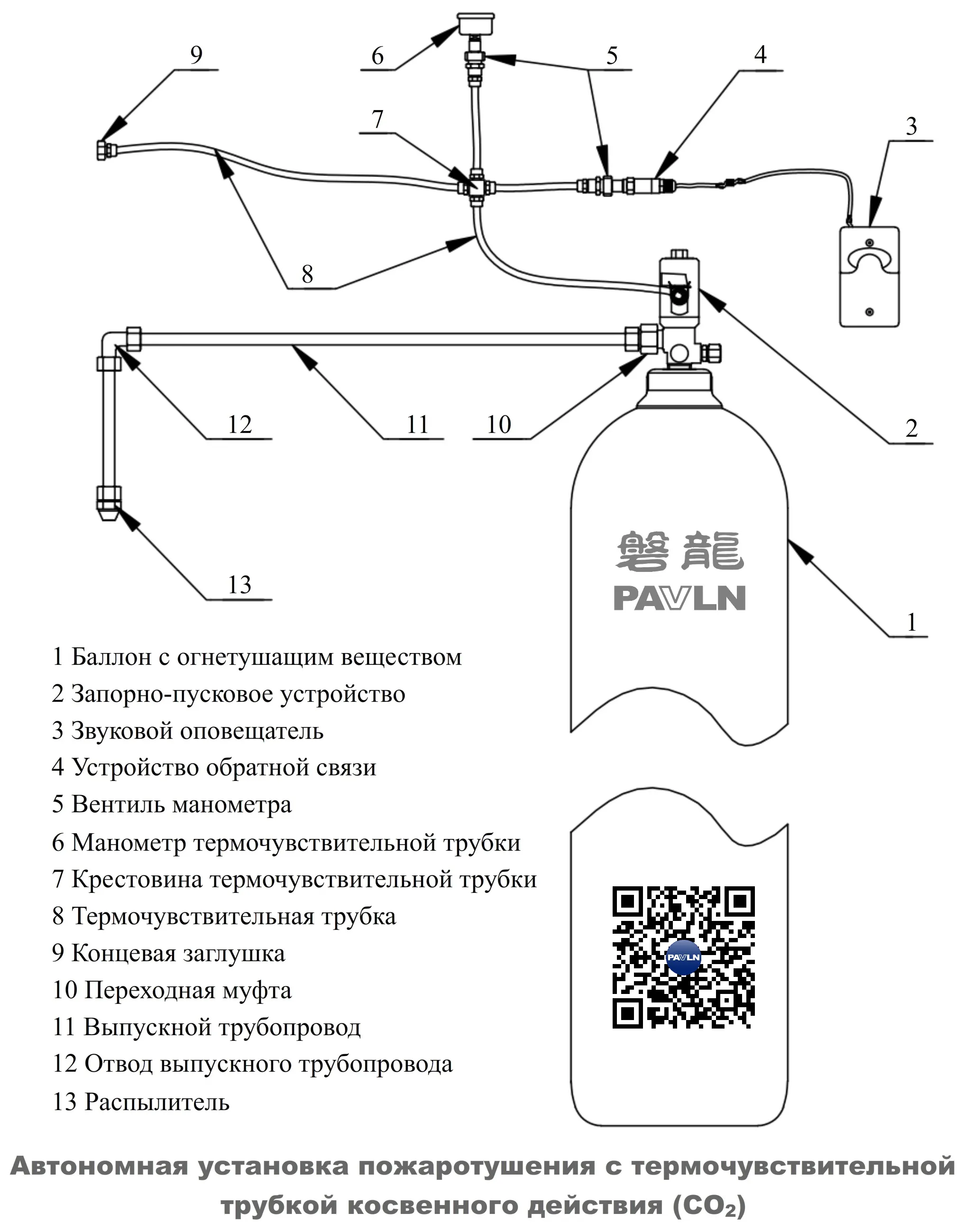 9
6
5
4
7
3
8
12
11
10
2
13
磐龍
PAVLN
1

1 Баллон с огнетушащим веществом
2 Запорно-пусковое устройство
3 Звуковой оповещатель
4 Устройство обратной связи
5 Вентиль манометра
6 Манометр термочувствительной трубки
7 Крестовина термочувствительной трубки
8 Термочувствительная трубка
9 Концевая заглушка
10 Переходная муфта
11 Выпускной трубопровод
12 Отвод выпускного трубопровода
13 Распылитель

PAVLN

Автономная установка пожаротушения с термочувствительной трубкой косвенного действия ($CO_2$)