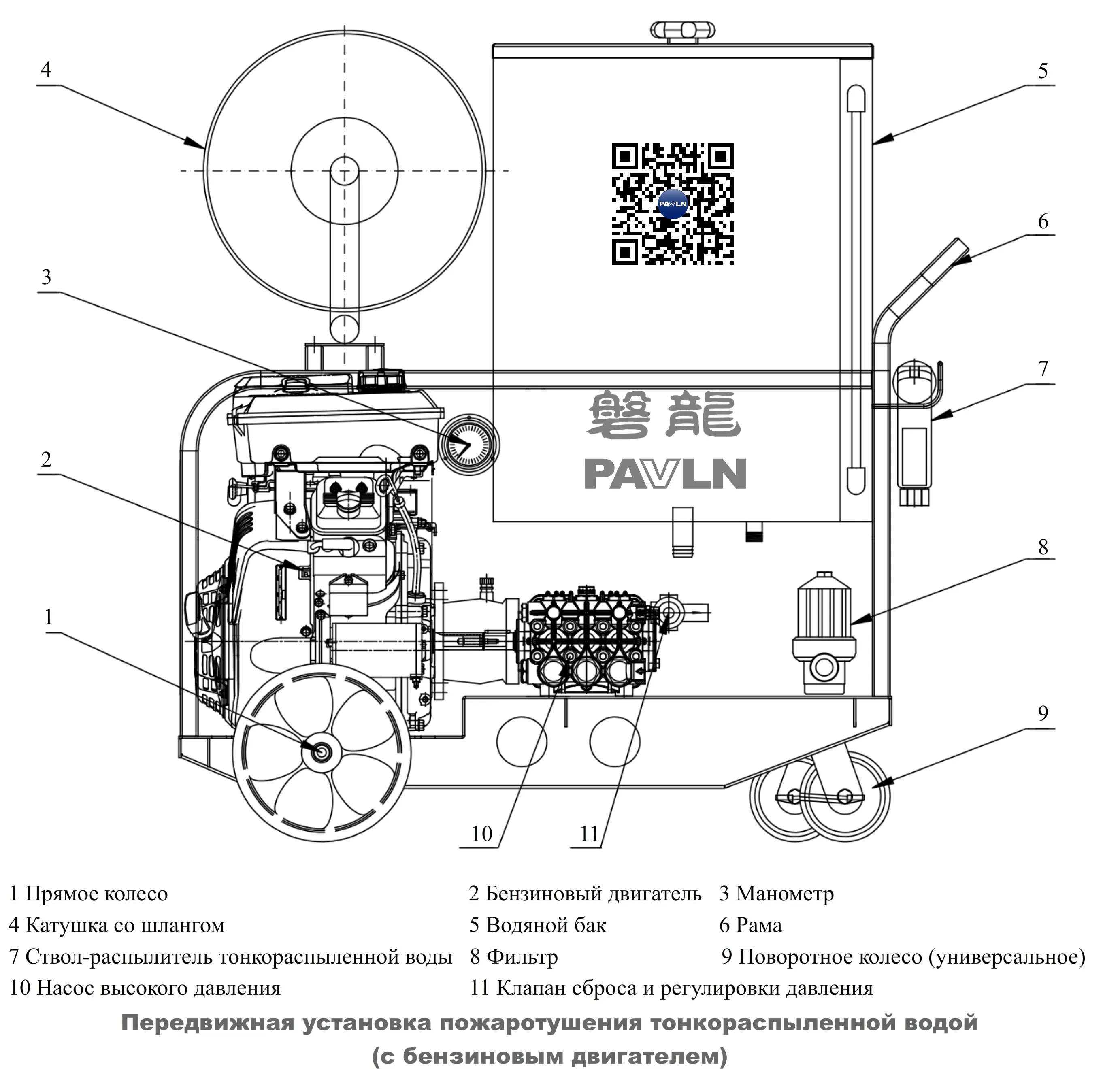 4

5

PAVLN

6

3

7

磐龍

PAVLN

2

8

1

9

10

11

1 Прямое колесо
2 Бензиновый двигатель
3 Манометр
4 Катушка со шлангом
5 Водяной бак
6 Рама
7 Ствол-распылитель тонкораспыленной воды
8 Фильтр
9 Поворотное колесо (универсальное)
10 Насос высокого давления
11 Клапан сброса и регулировки давления

Передвижная установка пожаротушения тонкораспыленной водой (с бензиновым двигателем)