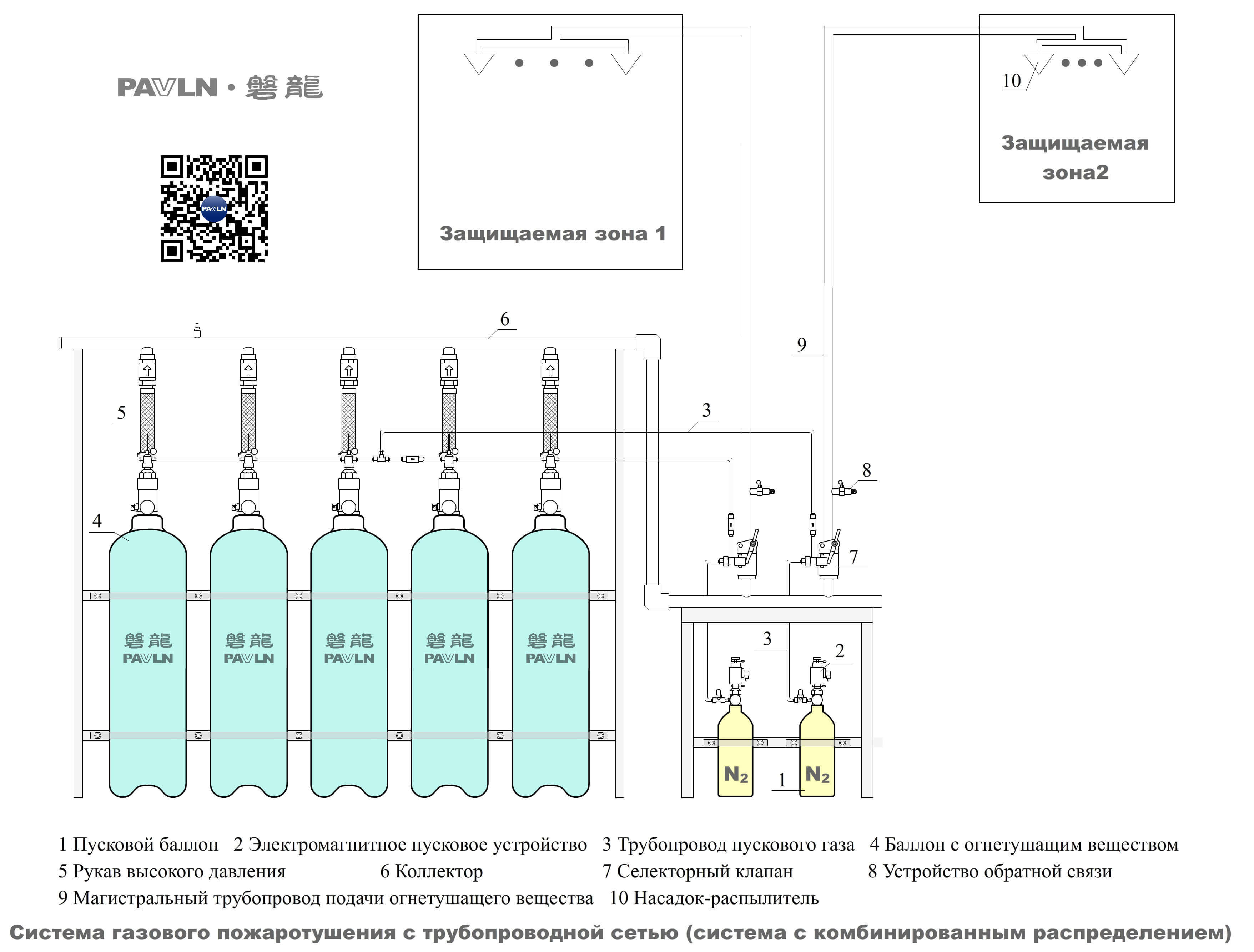 PAVLN · 磐龍

PAVLN

Защищаемая зона 1

10

Защищаемая зона2

6

9

5

3

8

4

7

磐龍 PAVLN

磐龍 PAVLN

磐龍 PAVLN

磐龍 PAVLN

磐龍 PAVLN

3

2

$N_2$

1

$N_2$

1 Пусковой баллон 2 Электромагнитное пусковое устройство 3 Трубопровод пускового газа 4 Баллон с огнетушащим веществом
5 Рукав высокого давления 6 Коллектор 7 Селекторный клапан 8 Устройство обратной связи
9 Магистральный трубопровод подачи огнетушащего вещества 10 Насадок-распылитель

Система газового пожаротушения с трубопроводной сетью (система с комбинированным распределением)