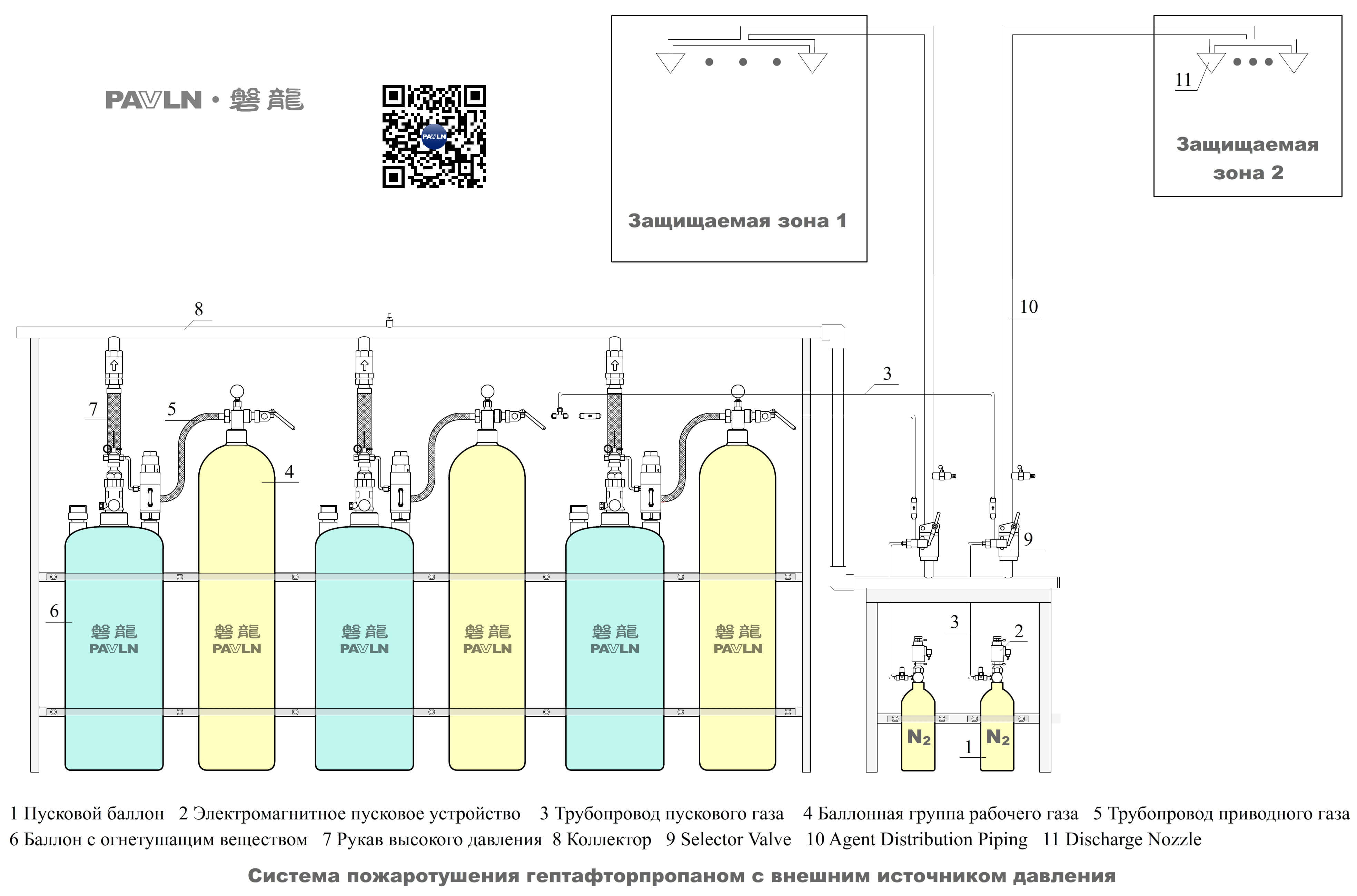 PAVLN · 磐龍

PAVLN

Защищаемая зона 1

11

Защищаемая зона 2

8

10

3

7

5

4

9

6

磐龍 PAVLN

磐龍 PAVLN

磐龍 PAVLN

磐龍 PAVLN

磐龍 PAVLN

磐龍 PAVLN

3

2

$N_2$

$N_2$

1

1 Пусковой баллон 2 Электромагнитное пусковое устройство 3 Трубопровод пускового газа 4 Баллонная группа рабочего газа 5 Трубопровод приводного газа 6 Баллон с огнетушащим веществом 7 Рукав высокого давления 8 Коллектор 9 Selector Valve 10 Agent Distribution Piping 11 Discharge Nozzle

Система пожаротушения гептафторпропаном с внешним источником давления